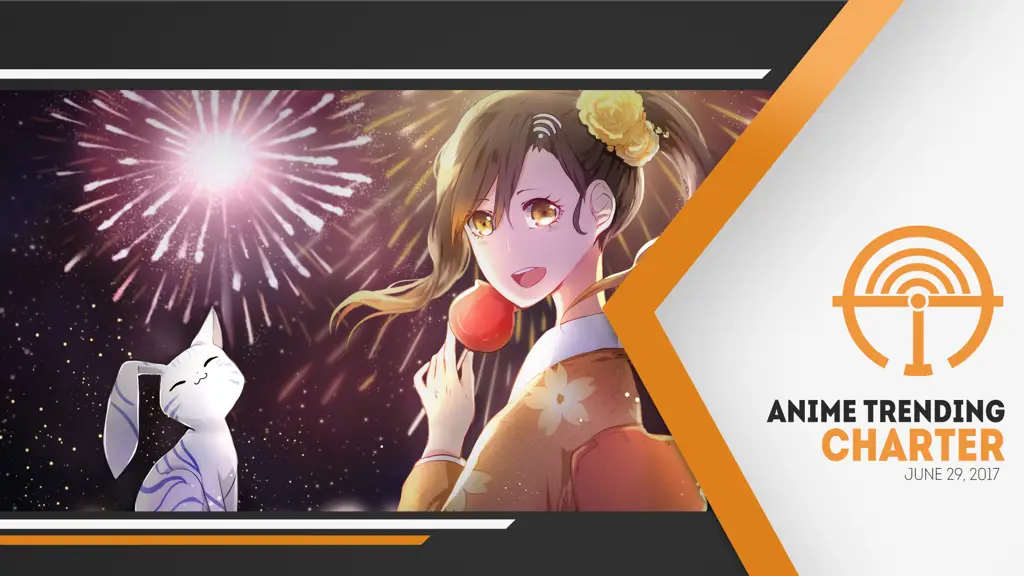 ANIME TRENDING
CHARTER
JUNE 29, 2017